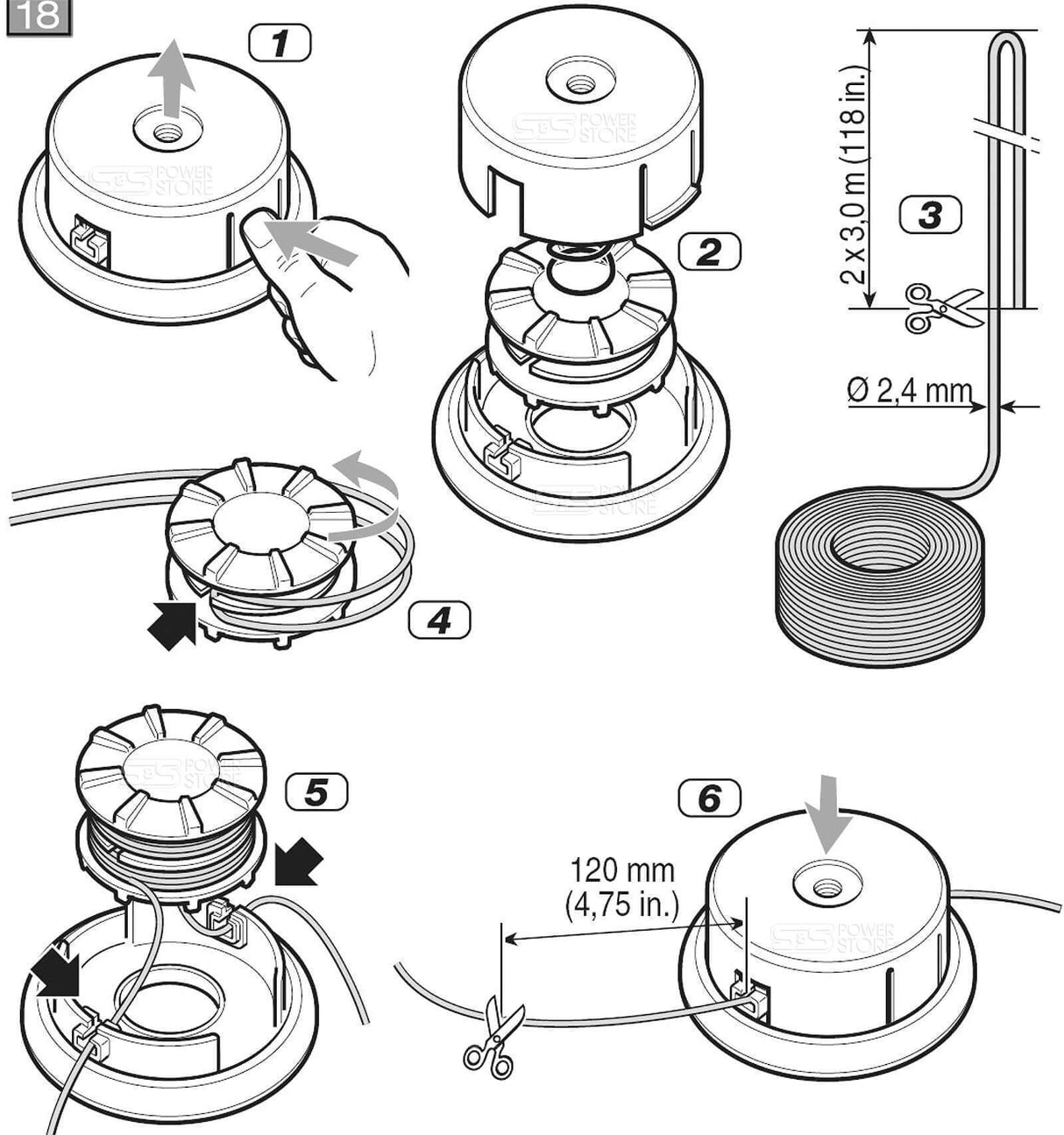 18

1

S&S POWER STORE

2

S&S POWER STORE

2 x 3,0 m (118 in.)

3

Ø 2,4 mm

S&S POWER STORE

4

S&S POWER STORE

5

6

120 mm
(4,75 in.)

S&S POWER STORE