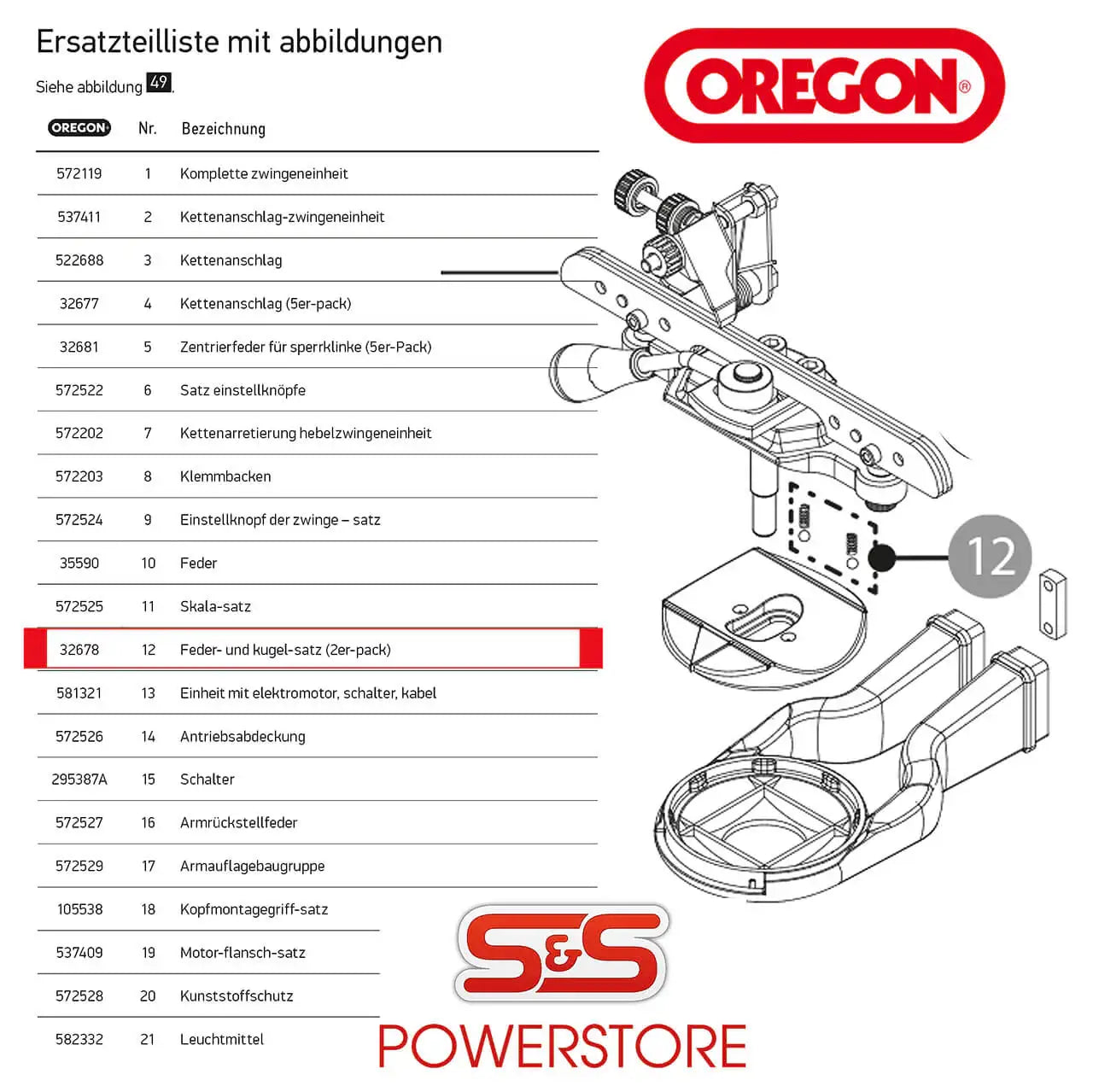 Ersatzteilliste mit abbildungen

Siehe abbildung 49.

OREGON®

| OREGON | Nr. | Bezeichnung |
|---|---|---|
| 572119 | 1 | Komplette zwingeneinheit |
| 537411 | 2 | Kettenanschlag-zwingeneinheit |
| 522688 | 3 | Kettenanschlag |
| 32677 | 4 | Kettenanschlag (5er-pack) |
| 32681 | 5 | Zentrierfeder für sperrklinke (5er-Pack) |
| 572522 | 6 | Satz einstellknöpfe |
| 572202 | 7 | Kettenarretierung hebelzwingeneinheit |
| 572203 | 8 | Klemmbacken |
| 572524 | 9 | Einstellknopf der zwinge – satz |
| 35590 | 10 | Feder |
| 572525 | 11 | Skala-satz |
| 32678 | 12 | Feder- und kugel-satz (2er-pack) |
| 581321 | 13 | Einheit mit elektromotor, schalter, kabel |
| 572526 | 14 | Antriebsabdeckung |
| 295387A | 15 | Schalter |
| 572527 | 16 | Armrückstellfeder |
| 572529 | 17 | Armauflagebaugruppe |
| 105538 | 18 | Kopfmontagegriff-satz |
| 537409 | 19 | Motor-flansch-satz |
| 572528 | 20 | Kunststoffschutz |
| 582332 | 21 | Leuchtmittel |

12

S&S
POWERSTORE